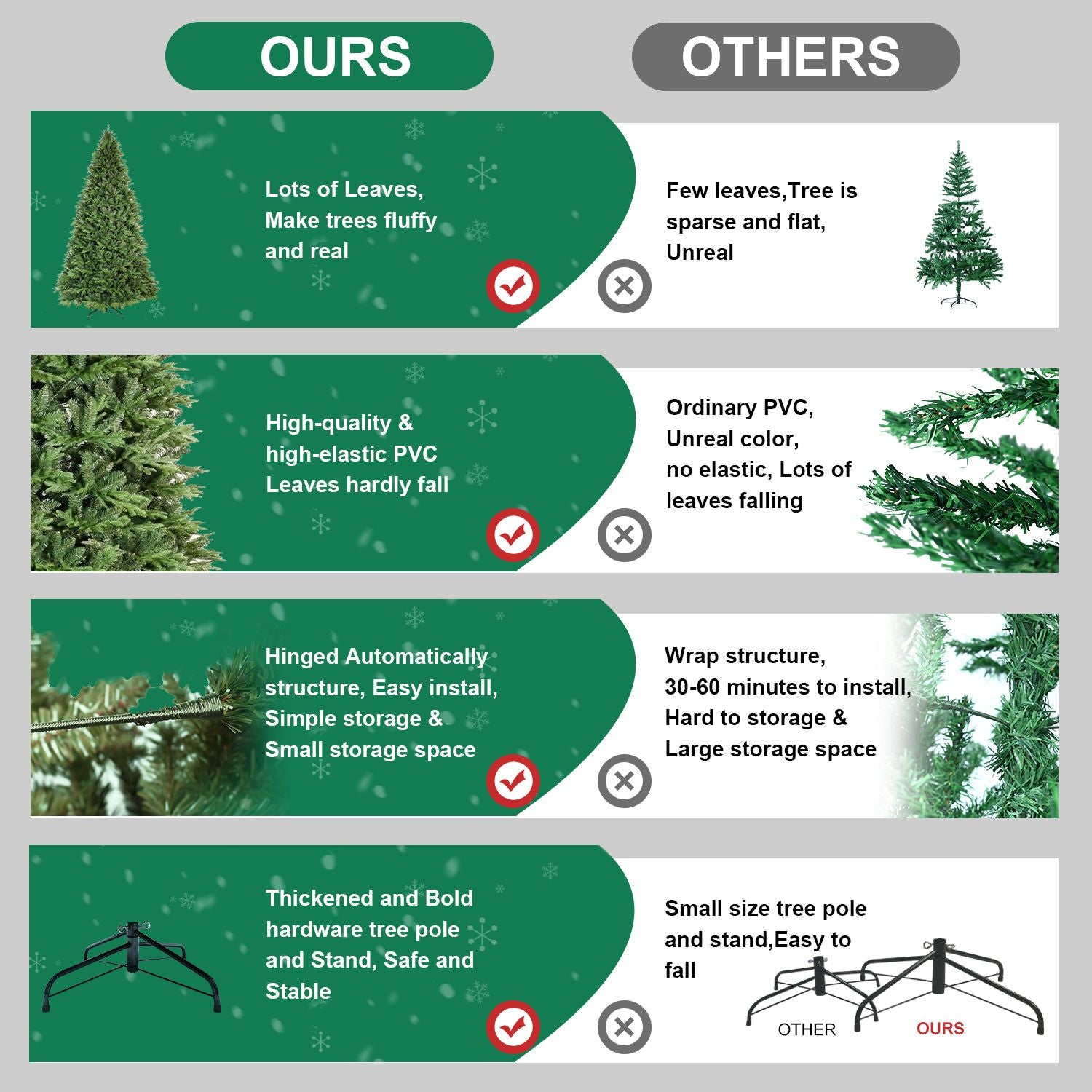 OURS

OTHERS

Lots of Leaves, Make trees fluffy and real

Few leaves,Tree is sparse and flat, Unreal

High-quality & high-elastic PVC Leaves hardly fall

Ordinary PVC, Unreal color, no elastic, Lots of leaves falling

Hinged Automatically structure, Easy install, Simple storage & Small storage space

Wrap structure, 30-60 minutes to install, Hard to storage & Large storage space

Thickened and Bold hardware tree pole and Stand, Safe and Stable

Small size tree pole and stand,Easy to fall

OTHER

OURS