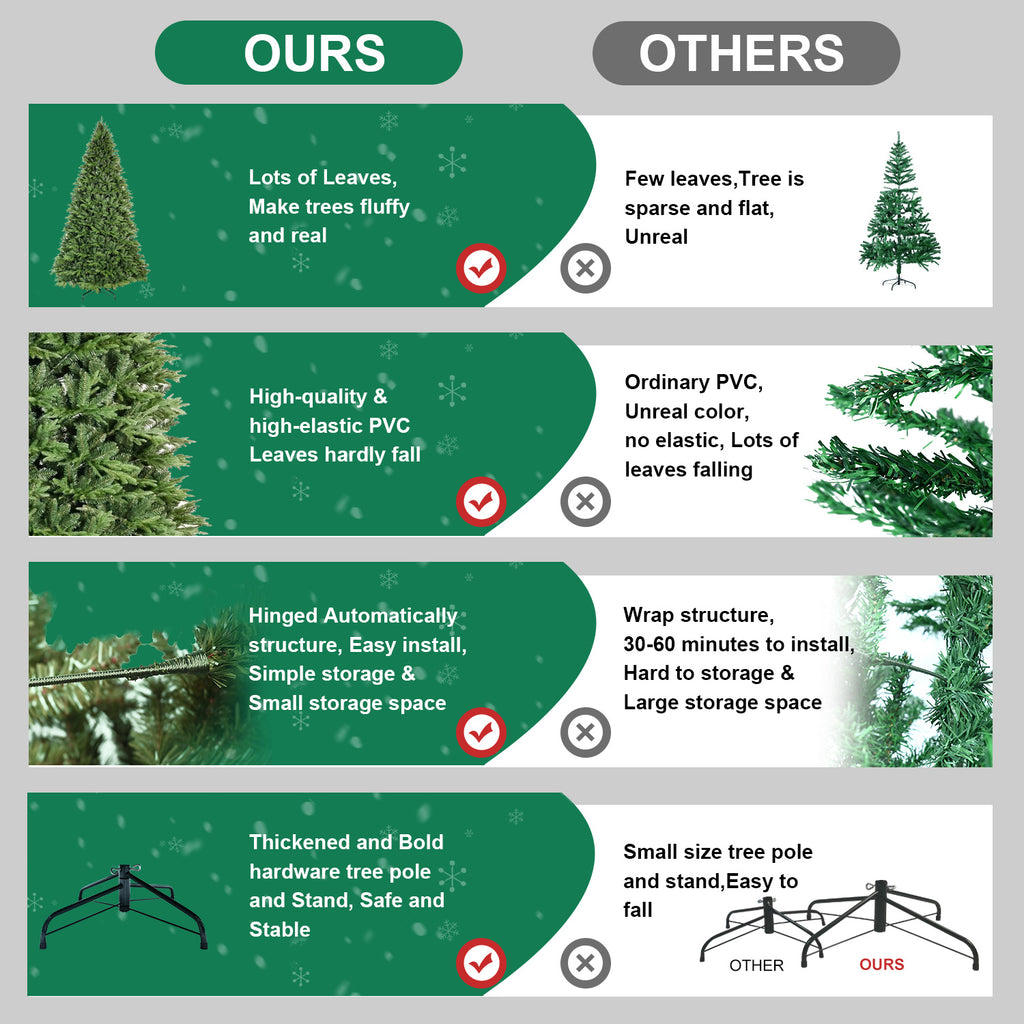 OURS

OTHERS

Lots of Leaves, Make trees fluffy and real

Few leaves,Tree is sparse and flat, Unreal

High-quality & high-elastic PVC Leaves hardly fall

Ordinary PVC, Unreal color, no elastic, Lots of leaves falling

Hinged Automatically structure, Easy install, Simple storage & Small storage space

Wrap structure, 30-60 minutes to install, Hard to storage & Large storage space

Thickened and Bold hardware tree pole and Stand, Safe and Stable

Small size tree pole and stand,Easy to fall

OTHER

OURS