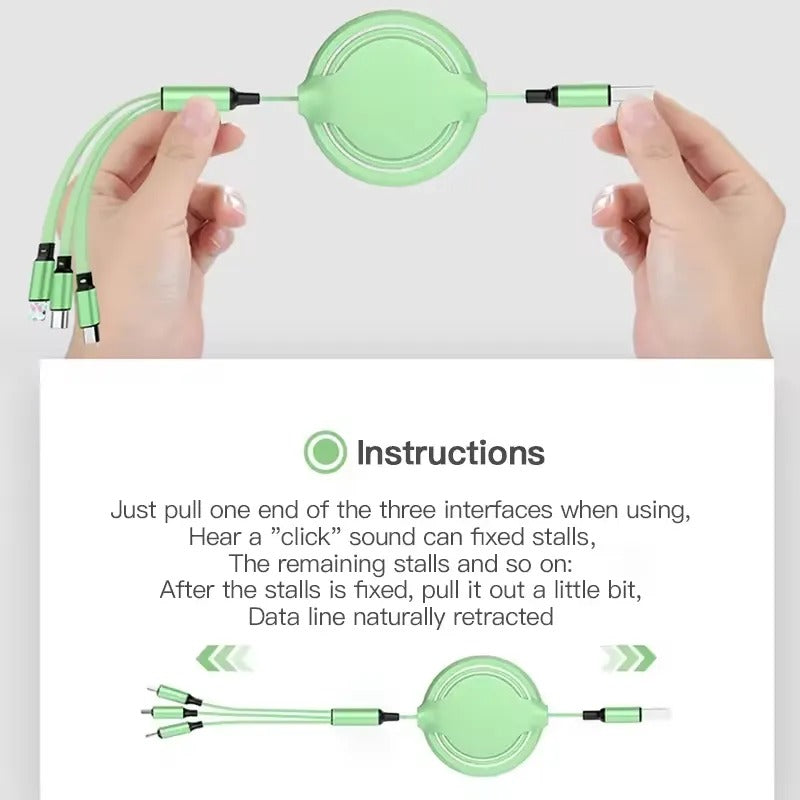 Instructions

Just pull one end of the three interfaces when using,
Hear a "click" sound can fixed stalls,
The remaining stalls and so on:
After the stalls is fixed, pull it out a little bit,
Data line naturally retracted